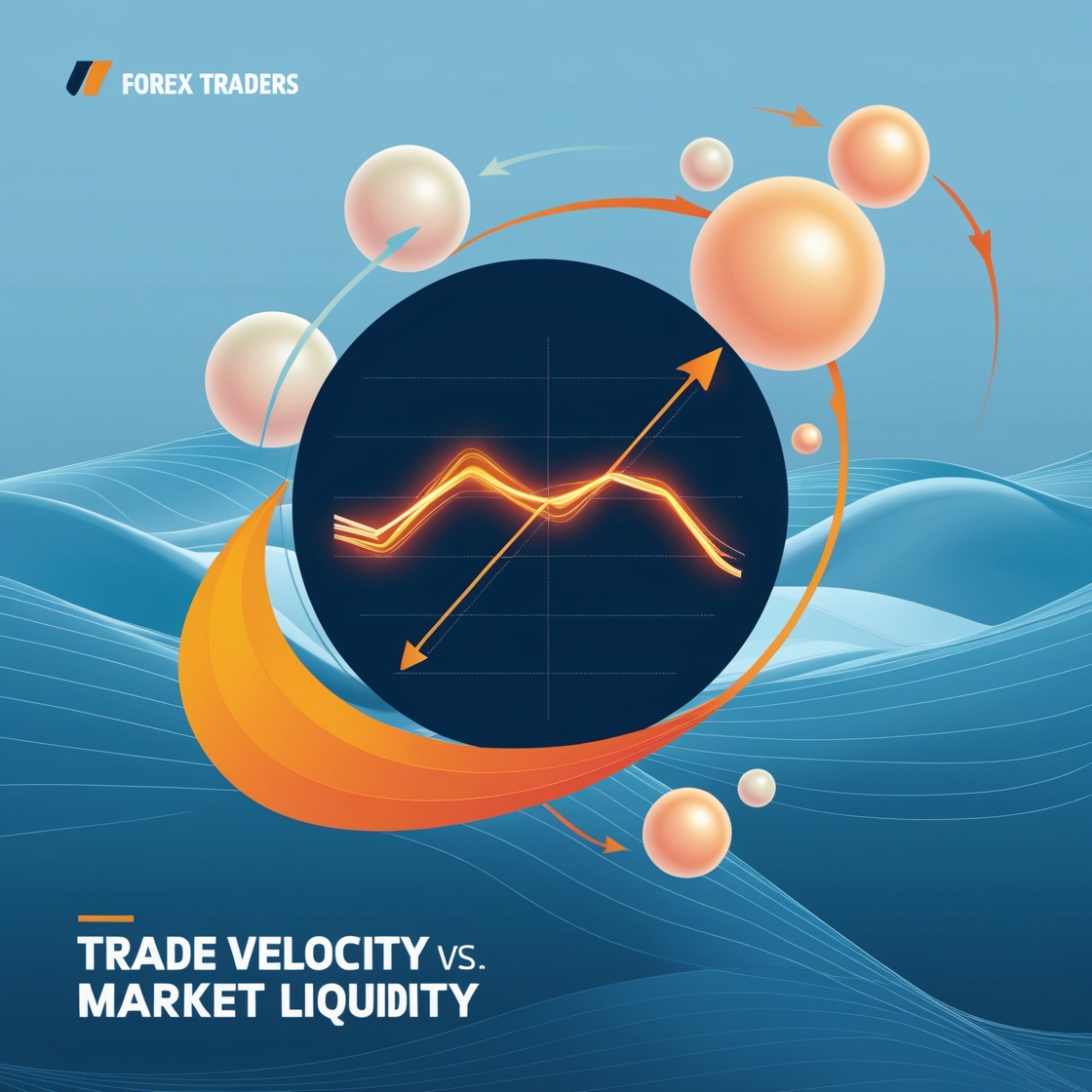 FOREX TRADERS

TRADE VELOCITY VS.
MARKET LIQUIDITY